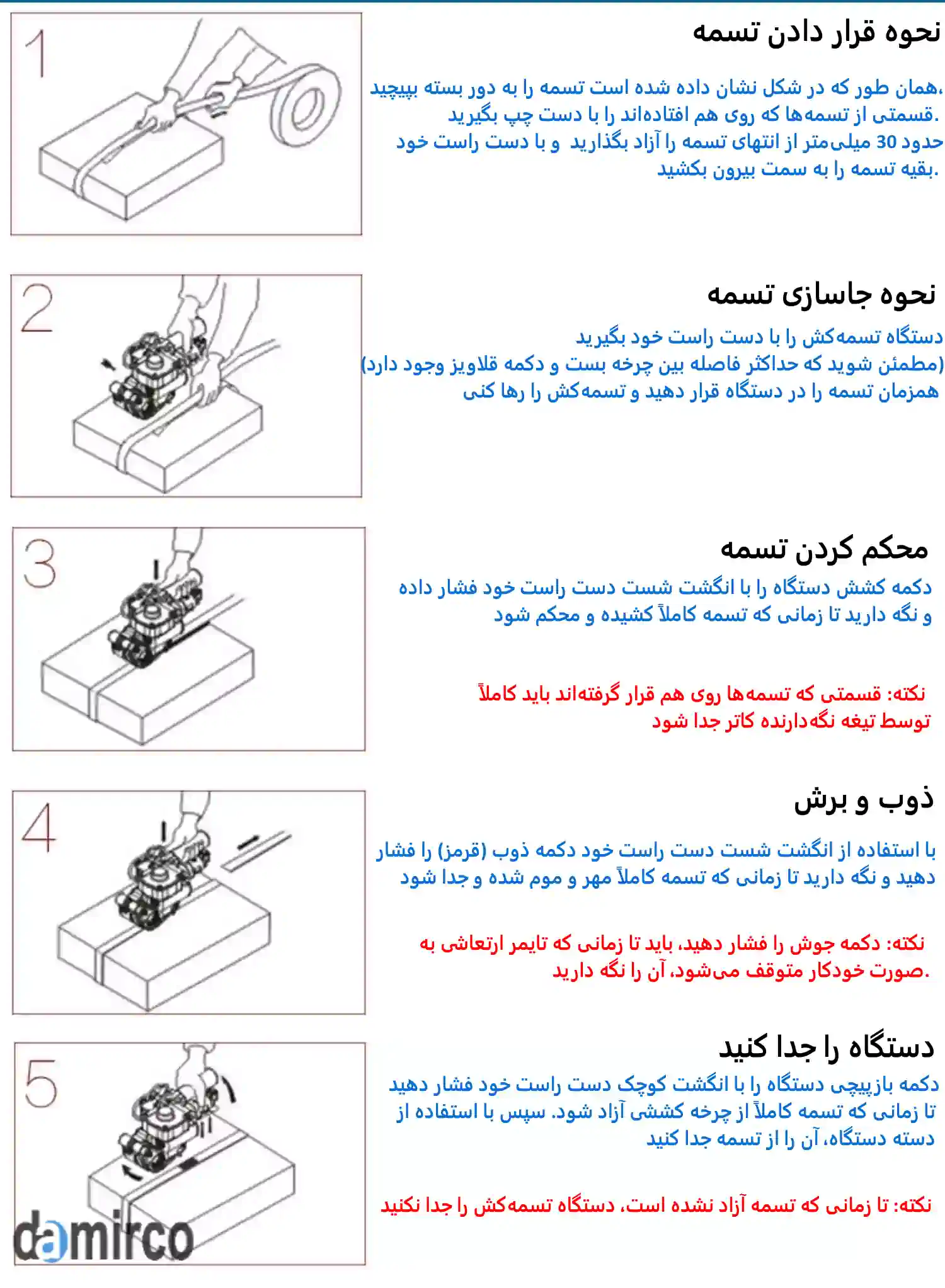 1

نحوه قرار دادن تسمه

همان طور که در شکل نشان داده شده است تسمه را به دور بسته بپیچید،
قسمتی از تسمه‌ها که روی هم افتاده‌اند را با دست چپ بگیرید.
حدود 30 میلی‌متر از انتهای تسمه را آزاد بگذارید و با دست راست خود
بقیه تسمه را به سمت بیرون بکشید.

2

نحوه جاسازی تسمه

دستگاه تسمه‌کش را با دست راست خود بگیرید
(مطمئن شوید که حداکثر فاصله بین چرخه بست و دکمه قلاویز وجود دارد)
همزمان تسمه را در دستگاه قرار دهید و تسمه‌کش را رها کنی

3

محکم کردن تسمه

دکمه کشش دستگاه را با انگشت شست دست راست خود فشار داده
و نگه دارید تا زمانی که تسمه کاملاً کشیده و محکم شود

نکته: قسمتی که تسمه‌ها روی هم قرار گرفته‌اند باید کاملاً
توسط تیغه نگه‌دارنده کاتر جدا شود

4

ذوب و برش

با استفاده از انگشت شست دست راست خود دکمه ذوب (قرمز) را فشار
دهید و نگه دارید تا زمانی که تسمه کاملاً مهر و موم شده و جدا شود

نکته: دکمه جوش را فشار دهید، باید تا زمانی که تایمر ارتعاشی به
صورت خودکار متوقف می‌شود، آن را نگه دارید.

5

دستگاه را جدا کنید

دکمه بازپیچی دستگاه را با انگشت کوچک دست راست خود فشار دهید
تا زمانی که تسمه کاملاً از چرخه کششی آزاد شود. سپس با استفاده از
دسته دستگاه، آن را از تسمه جدا کنید

نکته: تا زمانی که تسمه آزاد نشده است، دستگاه تسمه‌کش را جدا نکنید

damirco