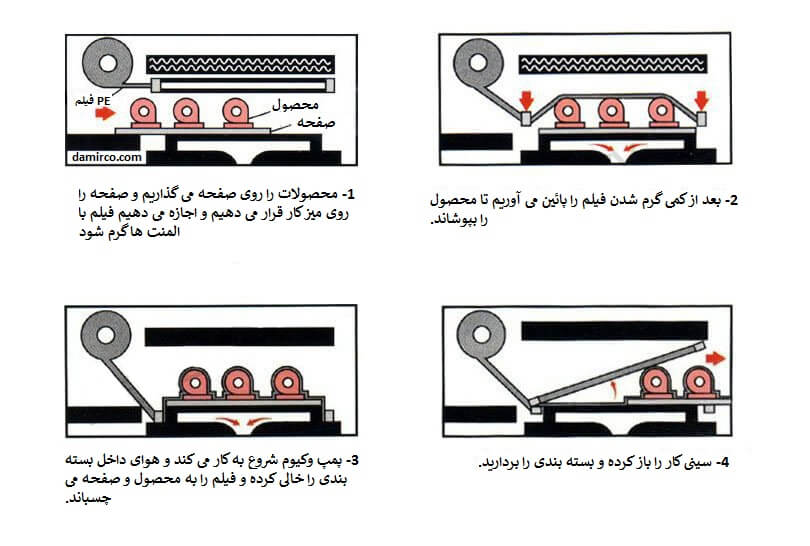 فیلم PE
محصول
صفحه
damirco.com

1- محصولات را روی صفحه می گذاریم و صفحه را روی میز کار قرار می دهیم و اجازه می دهیم فیلم با المنت ها گرم شود

2- بعد از کمی گرم شدن فیلم را پائین می آوریم تا محصول را بپوشاند.

3- پمپ وکیوم شروع به کار می کند و هوای داخل بسته بندی را خالی کرده و فیلم را به محصول و صفحه می چسباند.

4- سینی کار را باز کرده و بسته بندی را بردارید.