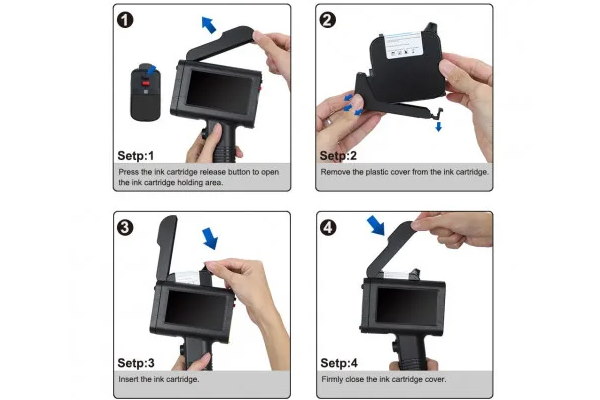 1

Setp:1

Press the ink cartridge release button to open the ink cartridge holding area.

2

Setp:2

Remove the plastic cover from the ink cartridge.

3

Setp:3

Insert the ink cartridge.

4

Setp:4

Firmly close the ink cartridge cover.